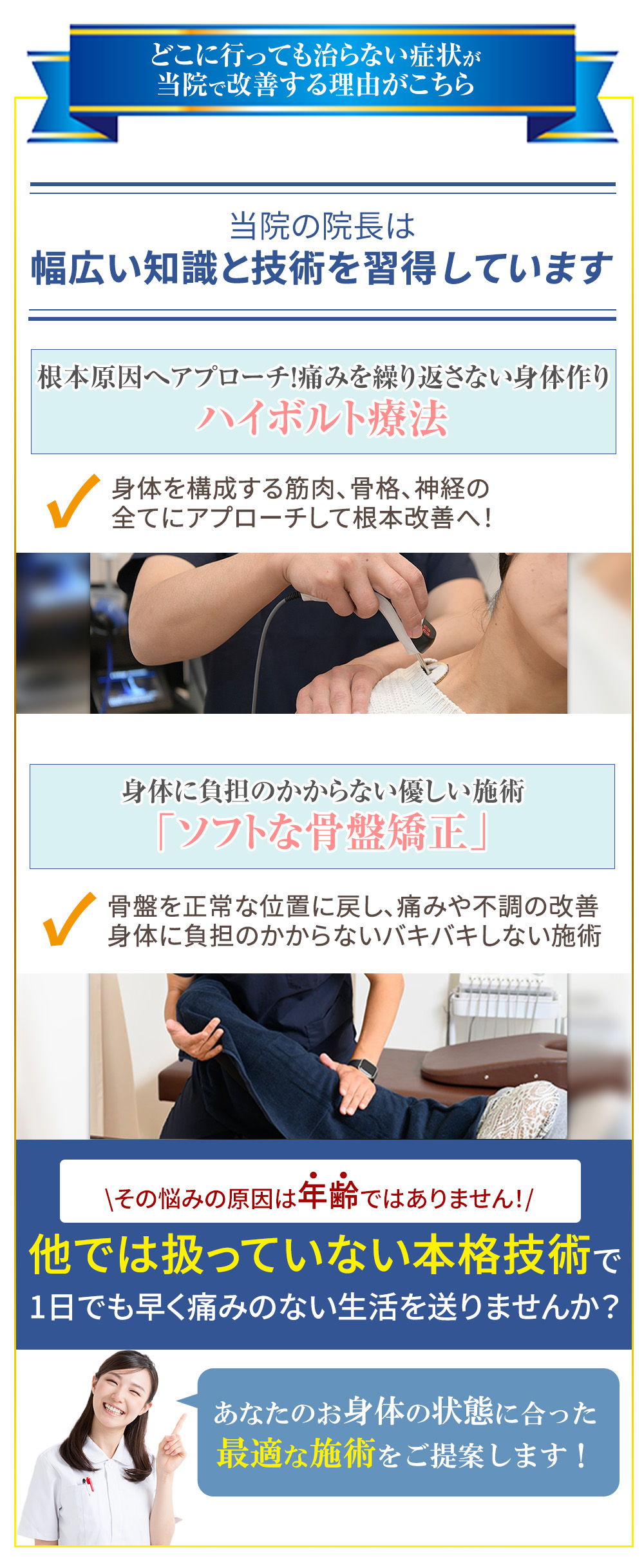 どこに行っても治らない症状が
当院で改善する理由がこちら

当院の院長は
幅広い知識と技術を習得しています

根本原因へアプローチ!痛みを繰り返さない身体作り
ハイボルト療法

身体を構成する筋肉、骨格、神経の
全てにアプローチして根本改善へ!

身体に負担のかからない優しい施術
「ソフトな骨盤矯正」

骨盤を正常な位置に戻し、痛みや不調の改善
身体に負担のかからないバキバキしない施術

\その悩みの原因は年齢ではありません!/
他では扱っていない本格技術で
1日でも早く痛みのない生活を送りませんか?

あなたのお身体の状態に合った
最適な施術をご提案します!